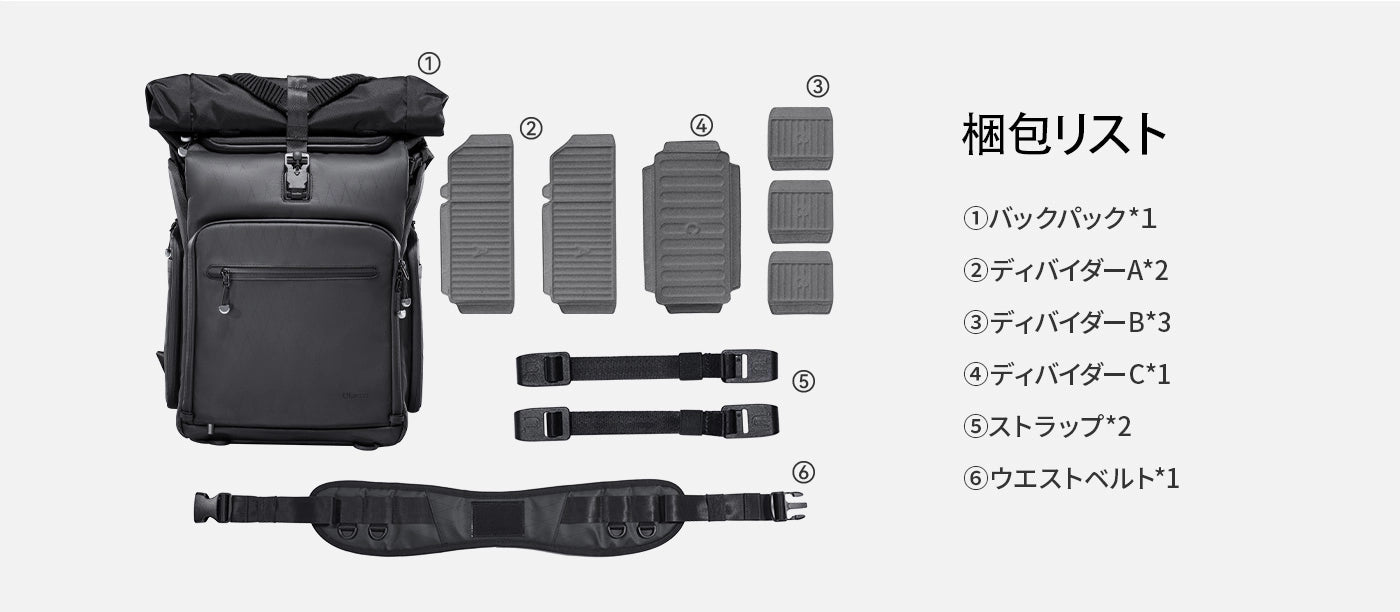 ①
②
④
③
⑤
⑥

梱包リスト

①バックパック*1

②ディバイダーA*2

③ディバイダーB*3

④ディバイダーC*1

⑤ストラップ*2

⑥ウエストベルト*1