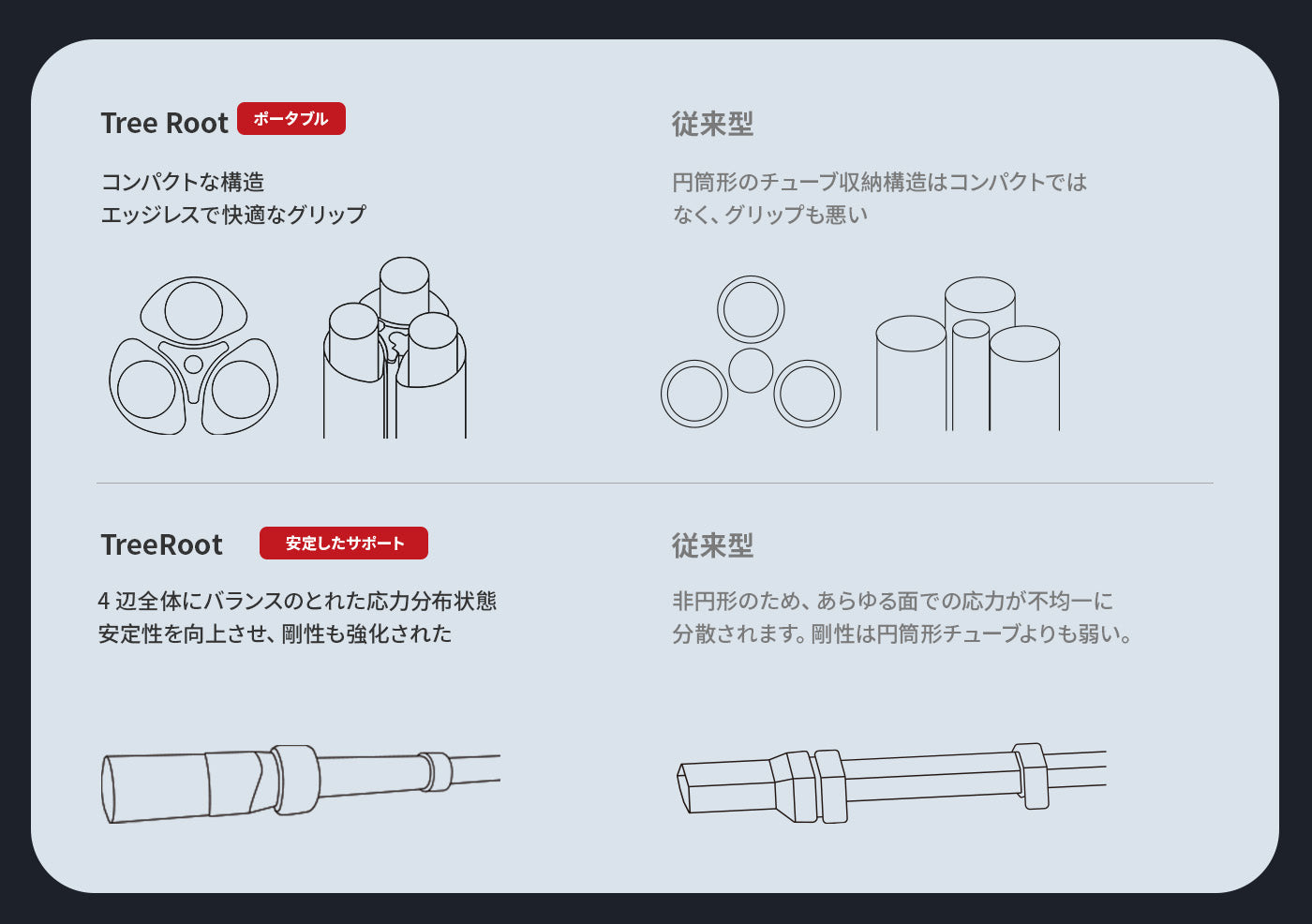 Tree Root ポータブル

コンパクトな構造
エッジレスで快適なグリップ

従来型

円筒形のチューブ収納構造はコンパクトではなく、グリップも悪い

TreeRoot 安定したサポート

4 辺全体にバランスのとれた応力分布状態
安定性を向上させ、剛性も強化された

従来型

非円形のため、あらゆる面での応力が不均一に分散されます。剛性は円筒形チューブよりも弱い。