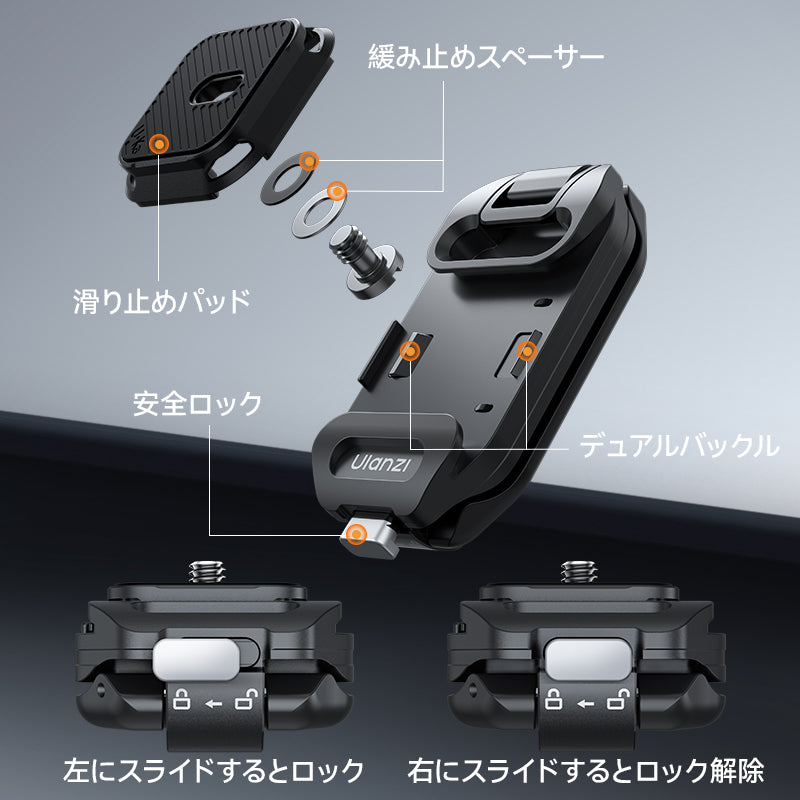 緩み止めスペーサー

滑り止めパッド

安全ロック

Ulanzi

デュアルバックル

左にスライドするとロック

右にスライドするとロック解除