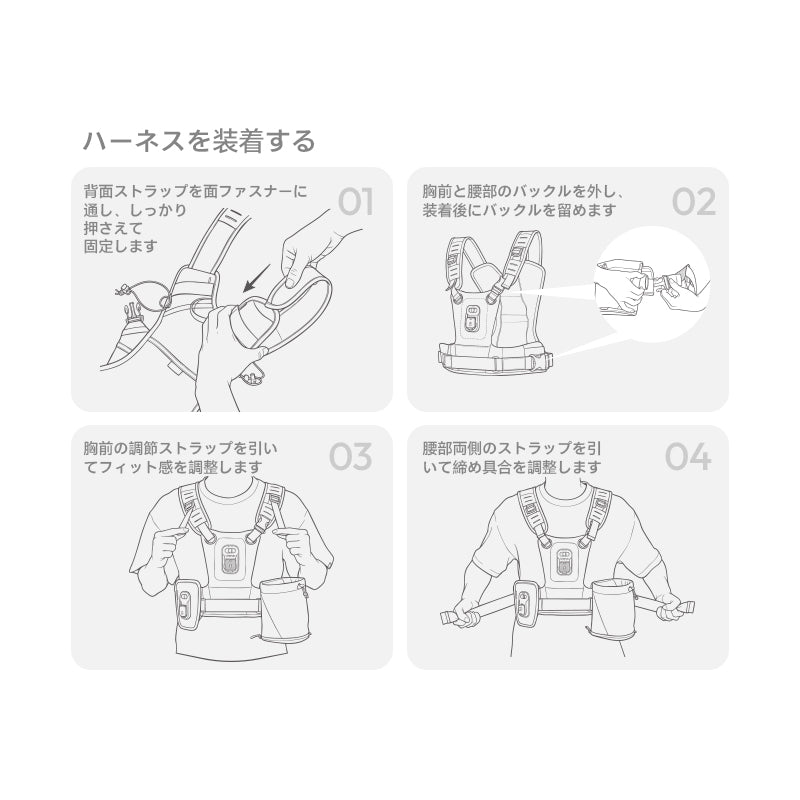 ハーネスを装着する

背面ストラップを面ファスナーに通し、しっかり押さえて固定します

01

胸前と腰部のバックルを外し、装着後にバックルを留めます

02

胸前の調節ストラップを引いてフィット感を調整します

03

腰部両側のストラップを引いて締め具合を調整します

04