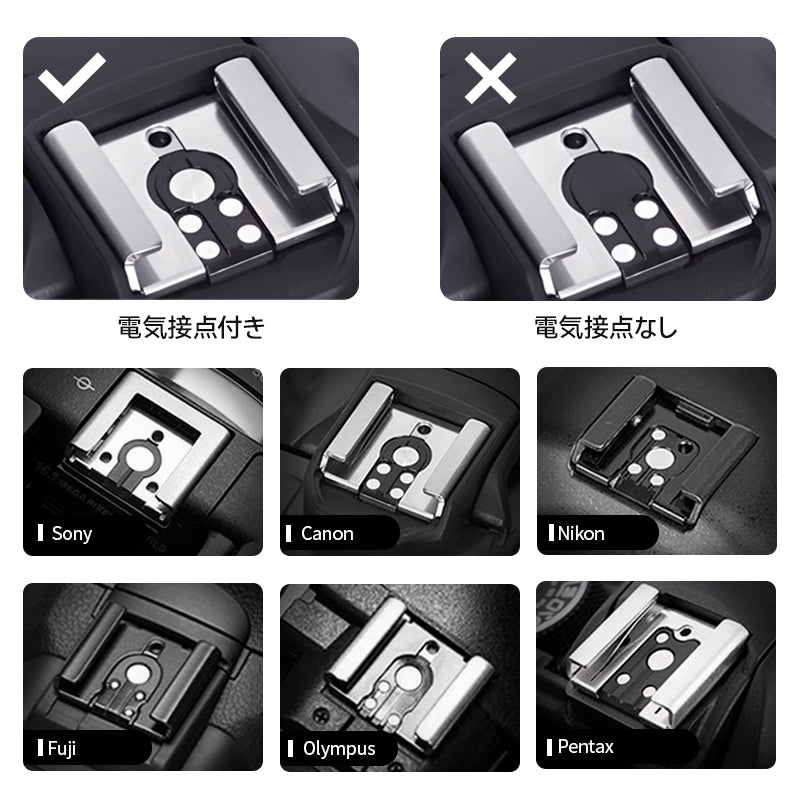 電気接点付き

電気接点なし

16.1 MEGA PIXEL

Sony

Canon

Nikon

Fuji

Olympus

Pentax